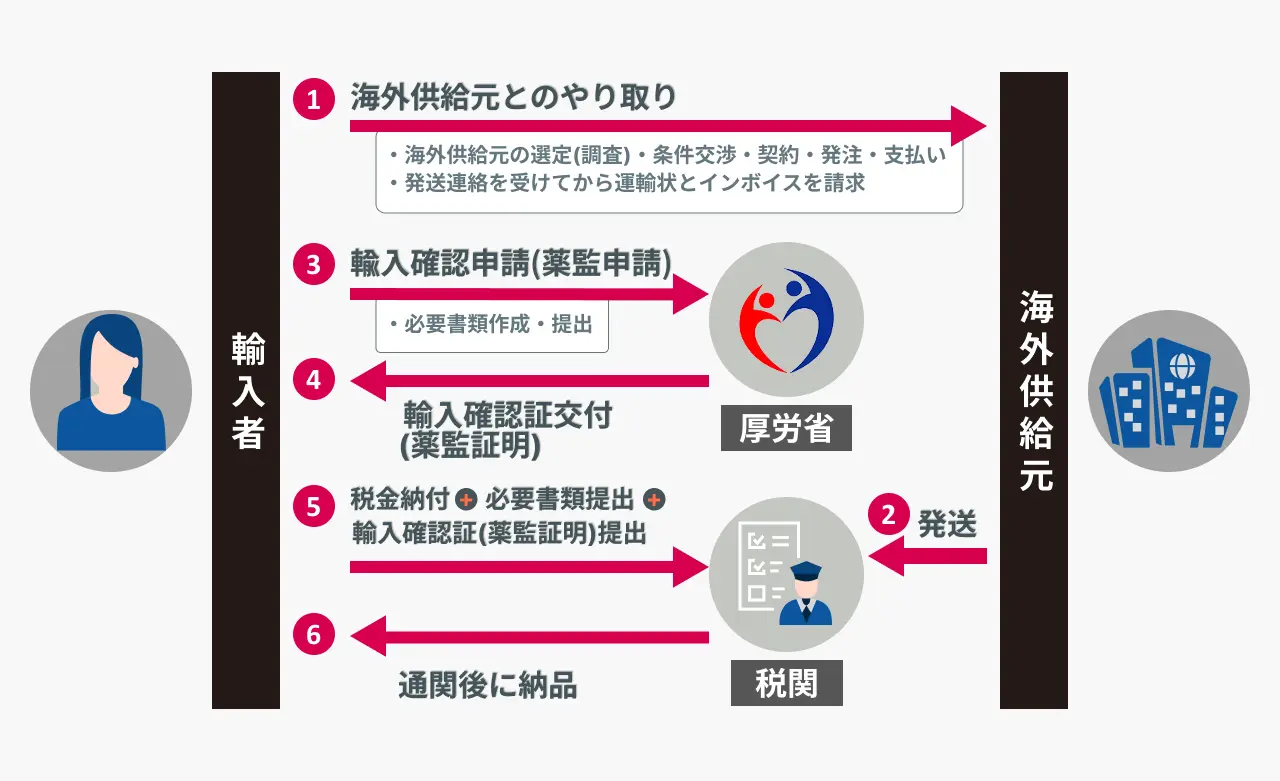 輸入者

1 海外供給元とのやり取り

・海外供給元の選定(調査)・条件交渉・契約・発注・支払い
・発送連絡を受けてから運輸状とインボイスを請求

3 輸入確認申請(薬監申請)

・必要書類作成・提出

4 輸入確認証交付 (薬監証明)

厚労省

5 税金納付 + 必要書類提出 + 輸入確認証(薬監証明)提出

2 発送

6 通関後に納品

税関

海外供給元